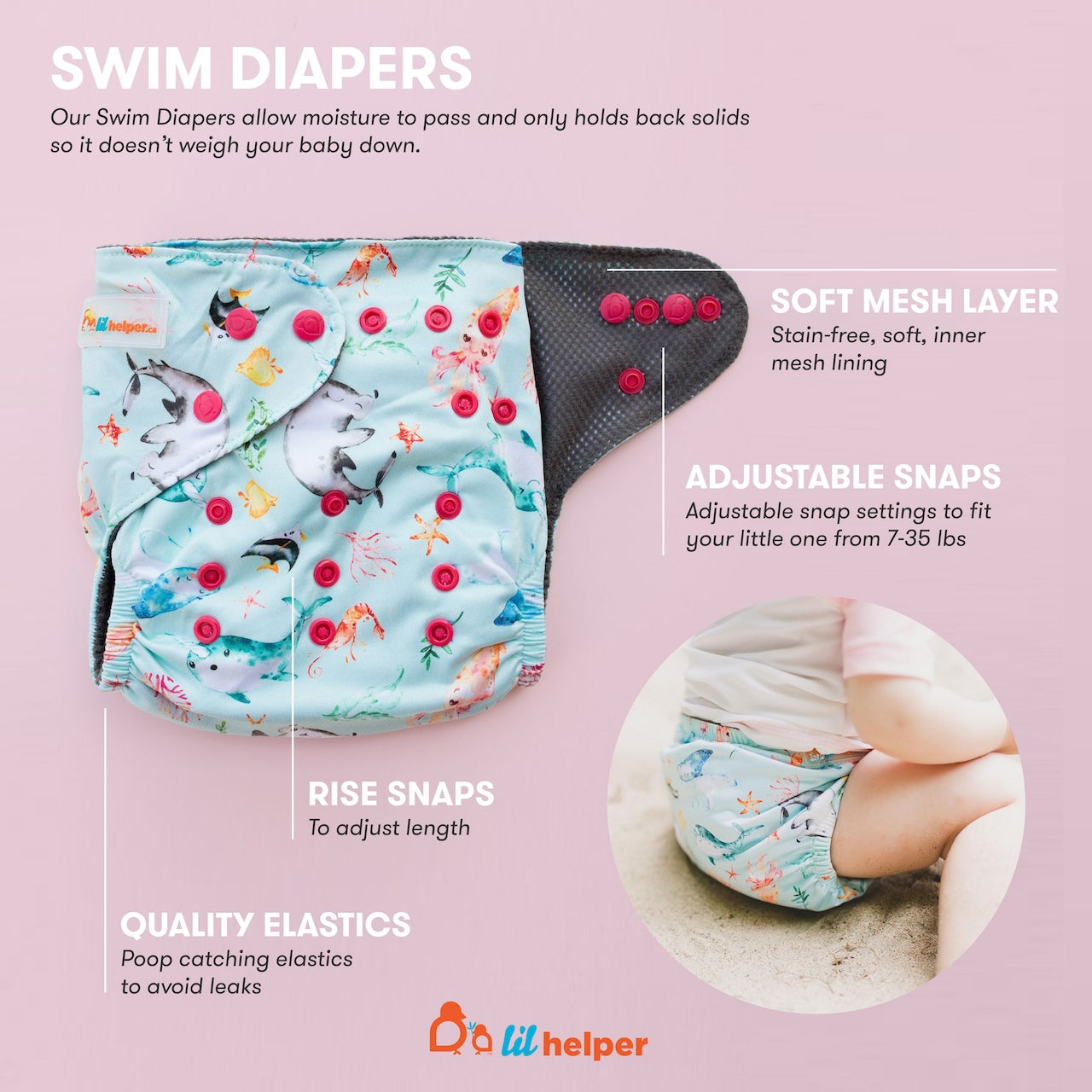 SWIM DIAPERS

Our Swim Diapers allow moisture to pass and only holds back solids so it doesn't weigh your baby down.

lil helper.ca

SOFT MESH LAYER
Stain-free, soft, inner mesh lining

ADJUSTABLE SNAPS
Adjustable snap settings to fit your little one from 7-35 lbs

RISE SNAPS
To adjust length

QUALITY ELASTICS
Poop catching elastics to avoid leaks

lil helper