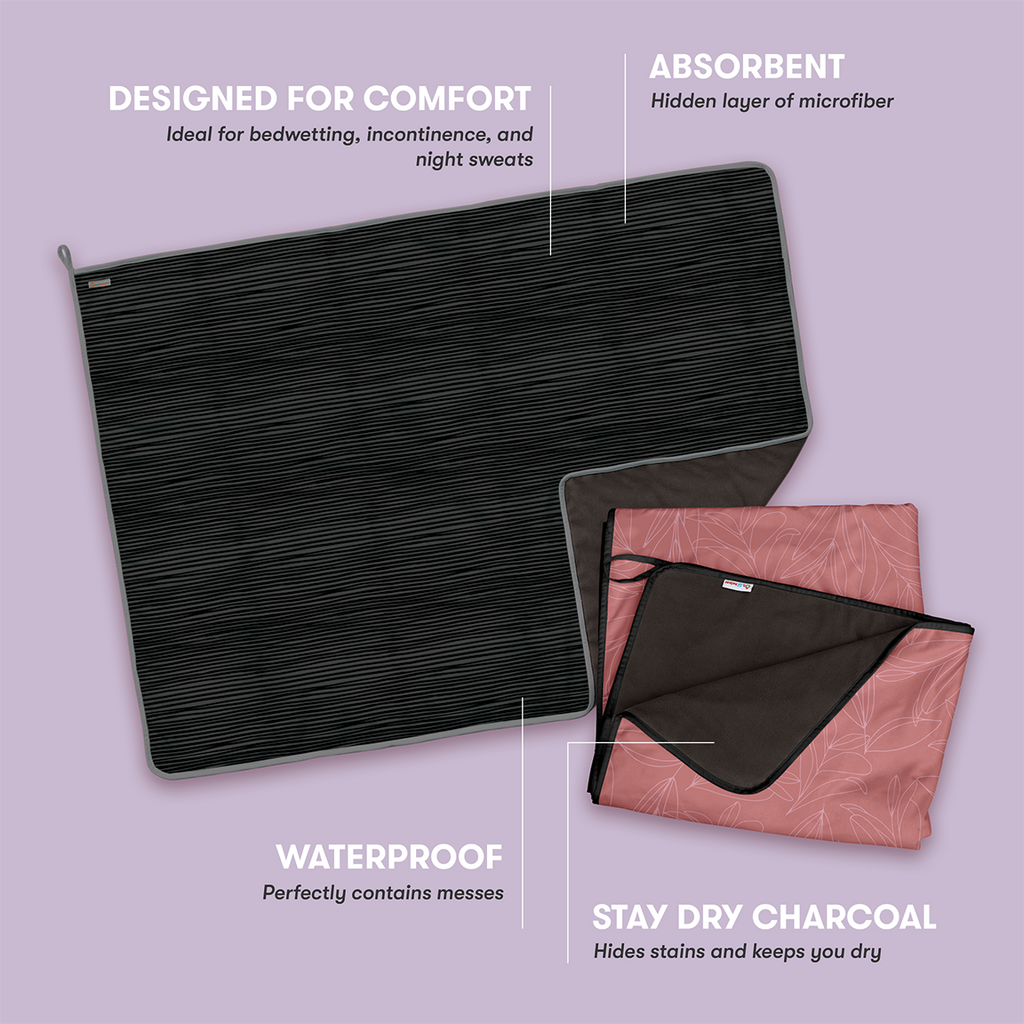 DESIGNED FOR COMFORT
Ideal for bedwetting, incontinence, and night sweats

ABSORBENT
Hidden layer of microfiber

WATERPROOF
Perfectly contains messes

STAY DRY CHARCOAL
Hides stains and keeps you dry